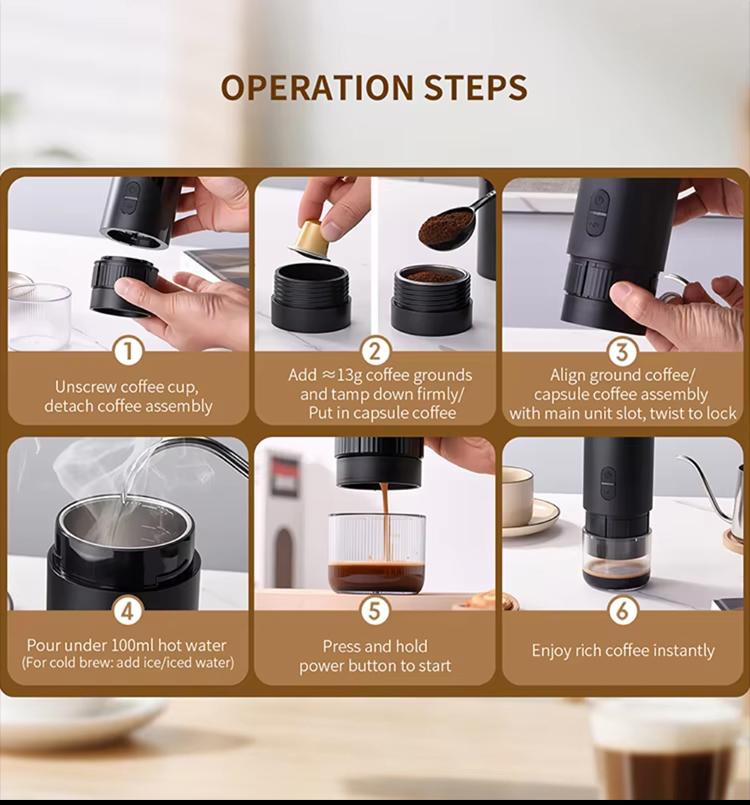 OPERATION STEPS

1
Unscrew coffee cup, detach coffee assembly

2
Add ≈13g coffee grounds and tamp down firmly/ Put in capsule coffee

3
Align ground coffee/ capsule coffee assembly with main unit slot, twist to lock

4
Pour under 100ml hot water
(For cold brew: add ice/iced water)

5
Press and hold power button to start

6
Enjoy rich coffee instantly